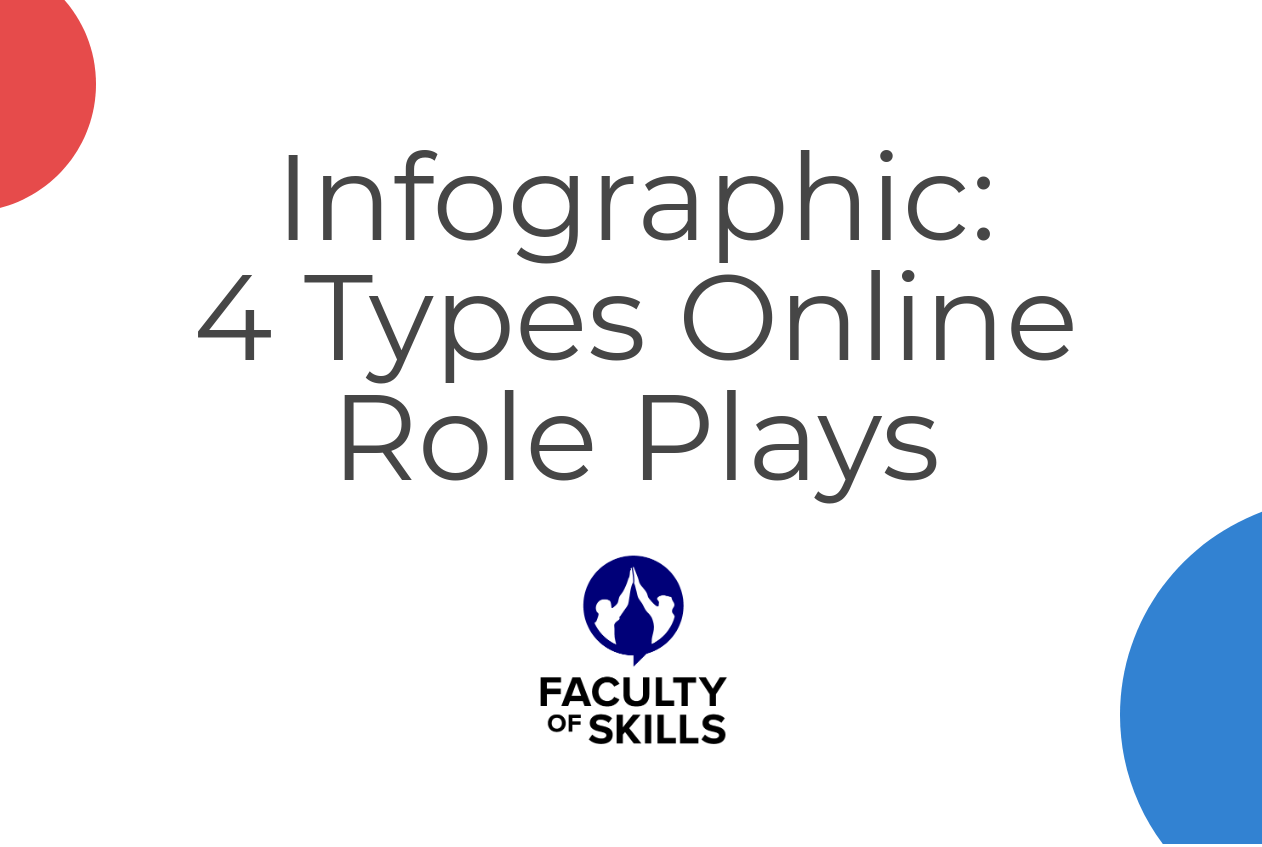 Infographic:
4 Types Online
Role Plays

FACULTY
OF SKILLS